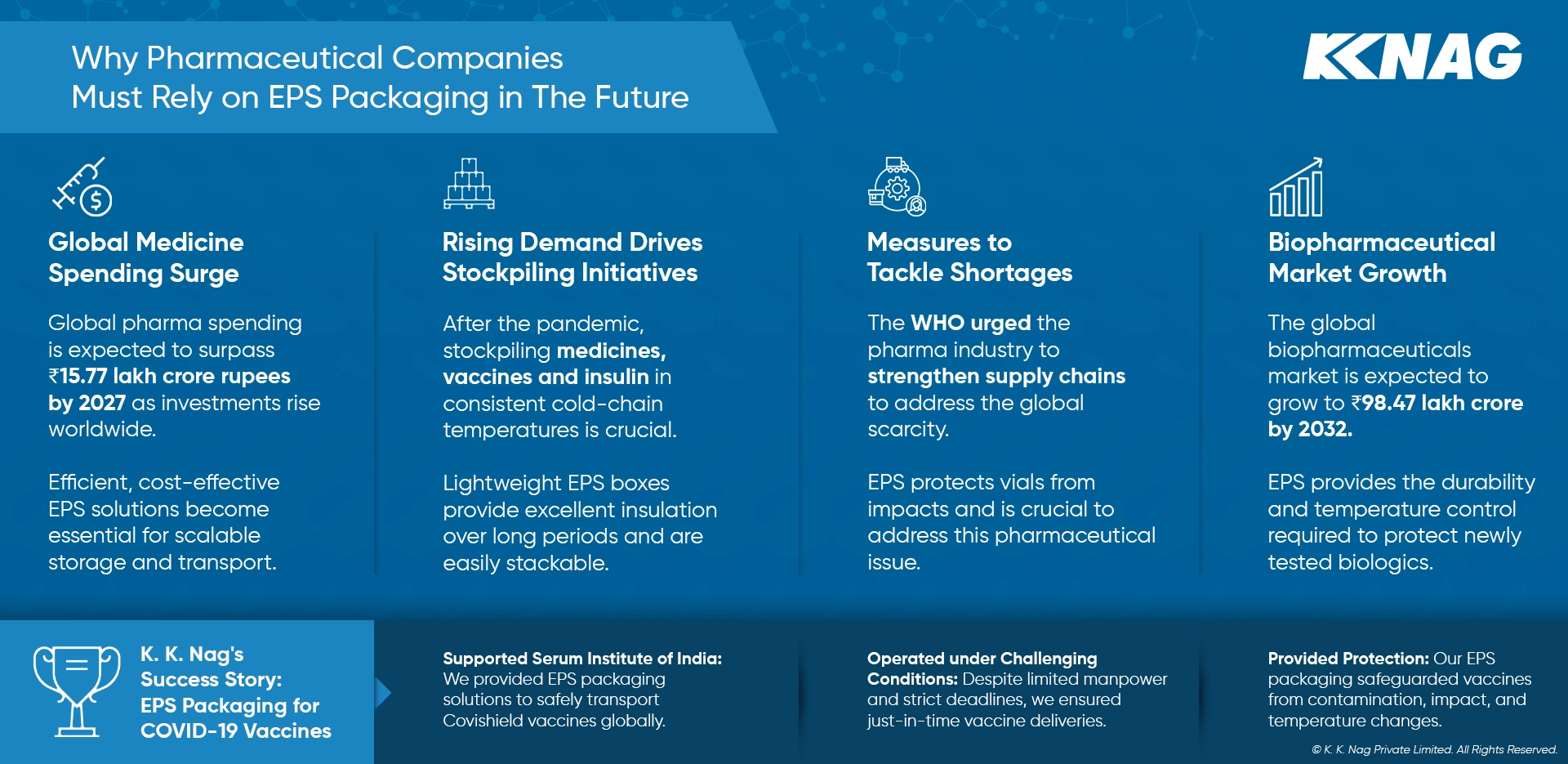 Why Pharmaceutical Companies Must Rely on EPS Packaging in The Future

KKNAG

Global Medicine Spending Surge

Global pharma spending is expected to surpass ₹15.77 lakh crore rupees by 2027 as investments rise worldwide.

Efficient, cost-effective EPS solutions become essential for scalable storage and transport.

Rising Demand Drives Stockpiling Initiatives

After the pandemic, stockpiling medicines, vaccines and insulin in consistent cold-chain temperatures is crucial.

Lightweight EPS boxes provide excellent insulation over long periods and are easily stackable.

Measures to Tackle Shortages

The WHO urged the pharma industry to strengthen supply chains to address the global scarcity.

EPS protects vials from impacts and is crucial to address this pharmaceutical issue.

Biopharmaceutical Market Growth

The global biopharmaceuticals market is expected to grow to ₹98.47 lakh crore by 2032.

EPS provides the durability and temperature control required to protect newly tested biologics.

K. K. Nag's Success Story: EPS Packaging for COVID-19 Vaccines

Supported Serum Institute of India: We provided EPS packaging solutions to safely transport Covishield vaccines globally.

Operated under Challenging Conditions: Despite limited manpower and strict deadlines, we ensured just-in-time vaccine deliveries.

Provided Protection: Our EPS packaging safeguarded vaccines from contamination, impact, and temperature changes.

© K. K. Nag Private Limited. All Rights Reserved.